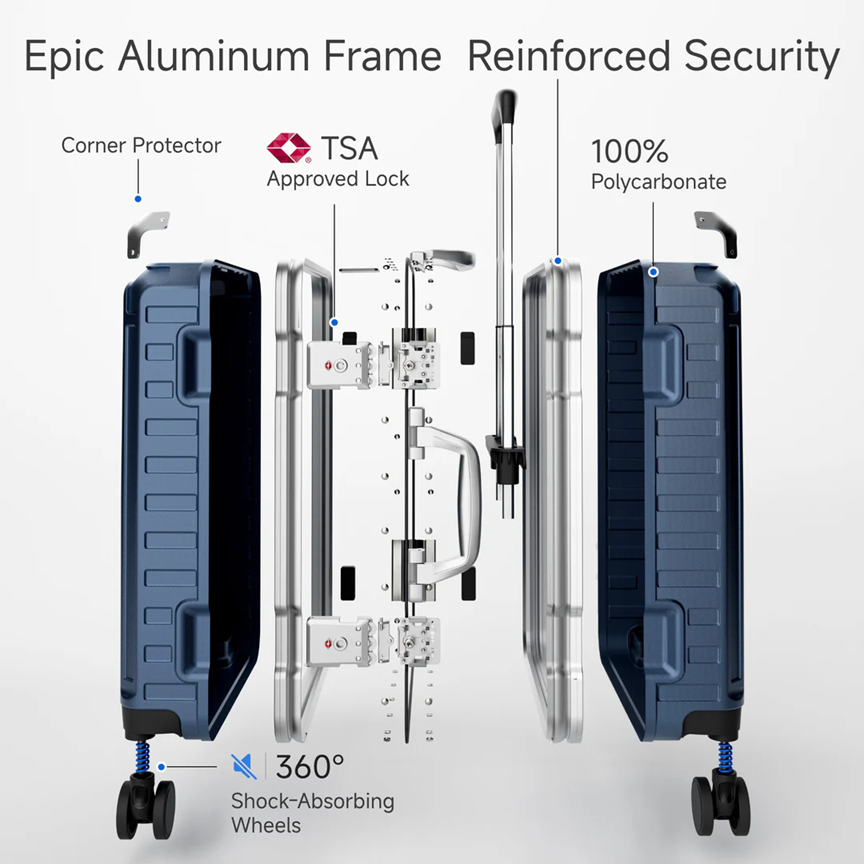 Epic Aluminum Frame Reinforced Security

Corner Protector

TSA
Approved Lock

100%
Polycarbonate

360°
Shock-Absorbing Wheels